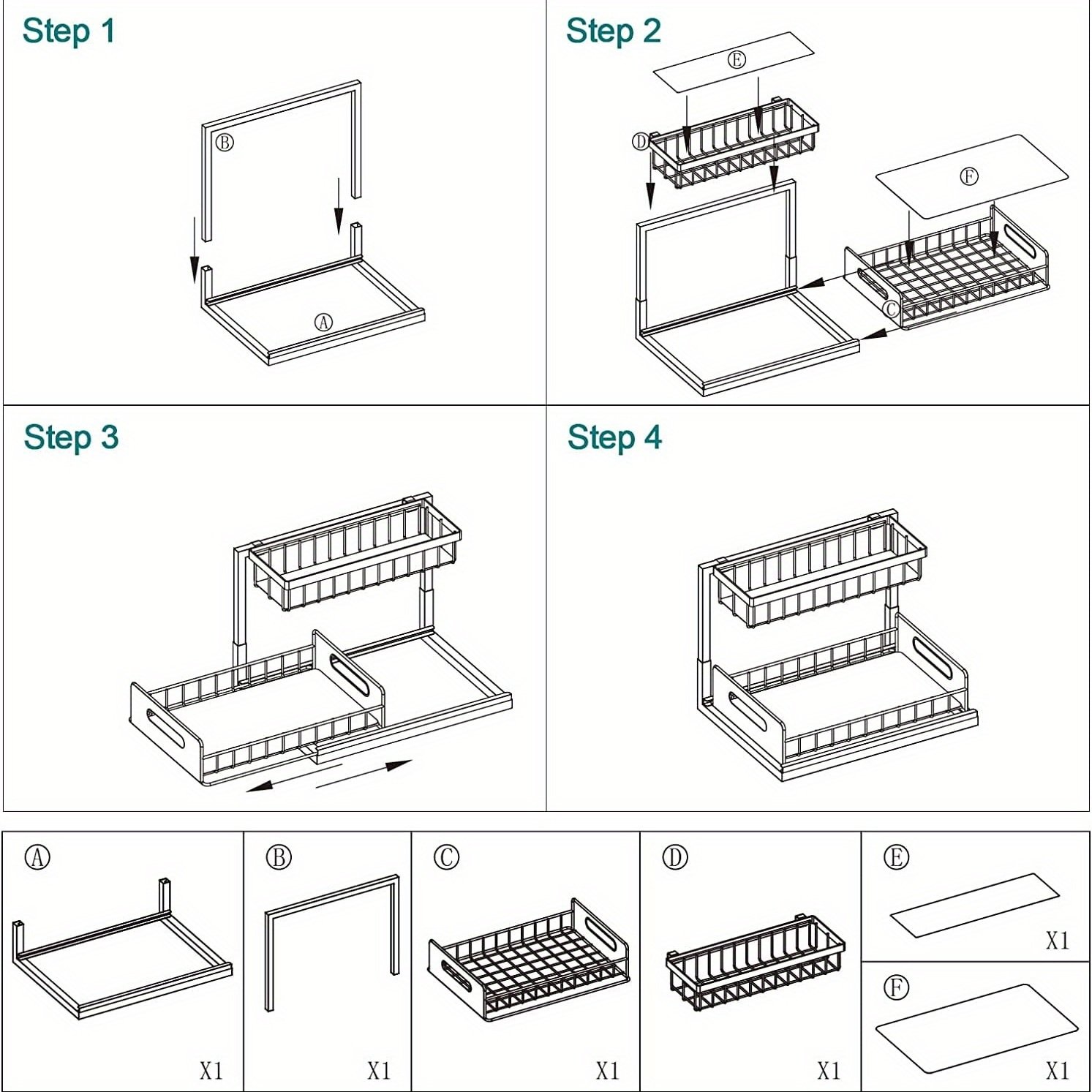 Step 1

Ⓑ

Ⓐ

Step 2

Ⓔ

Ⓓ

Ⓕ

Ⓒ

Step 3

Step 4

Ⓐ

X1

Ⓑ

X1

Ⓒ

X1

Ⓓ

X1

Ⓔ

X1

Ⓕ

X1