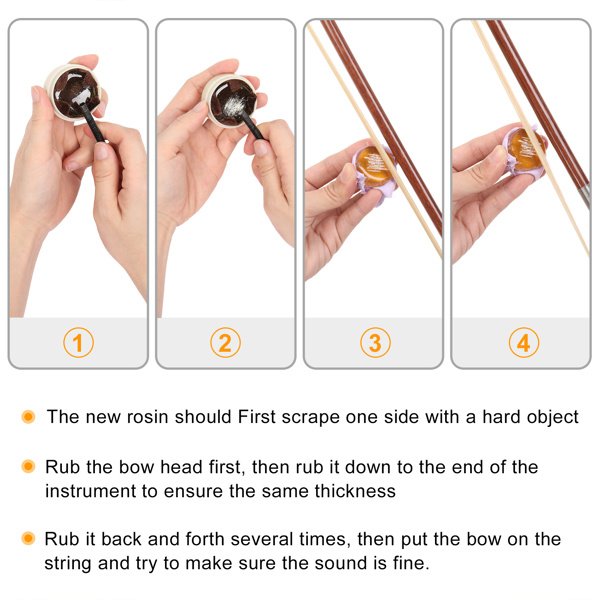 ①

②

③

④

The new rosin should First scrape one side with a hard object

Rub the bow head first, then rub it down to the end of the instrument to ensure the same thickness

Rub it back and forth several times, then put the bow on the string and try to make sure the sound is fine.