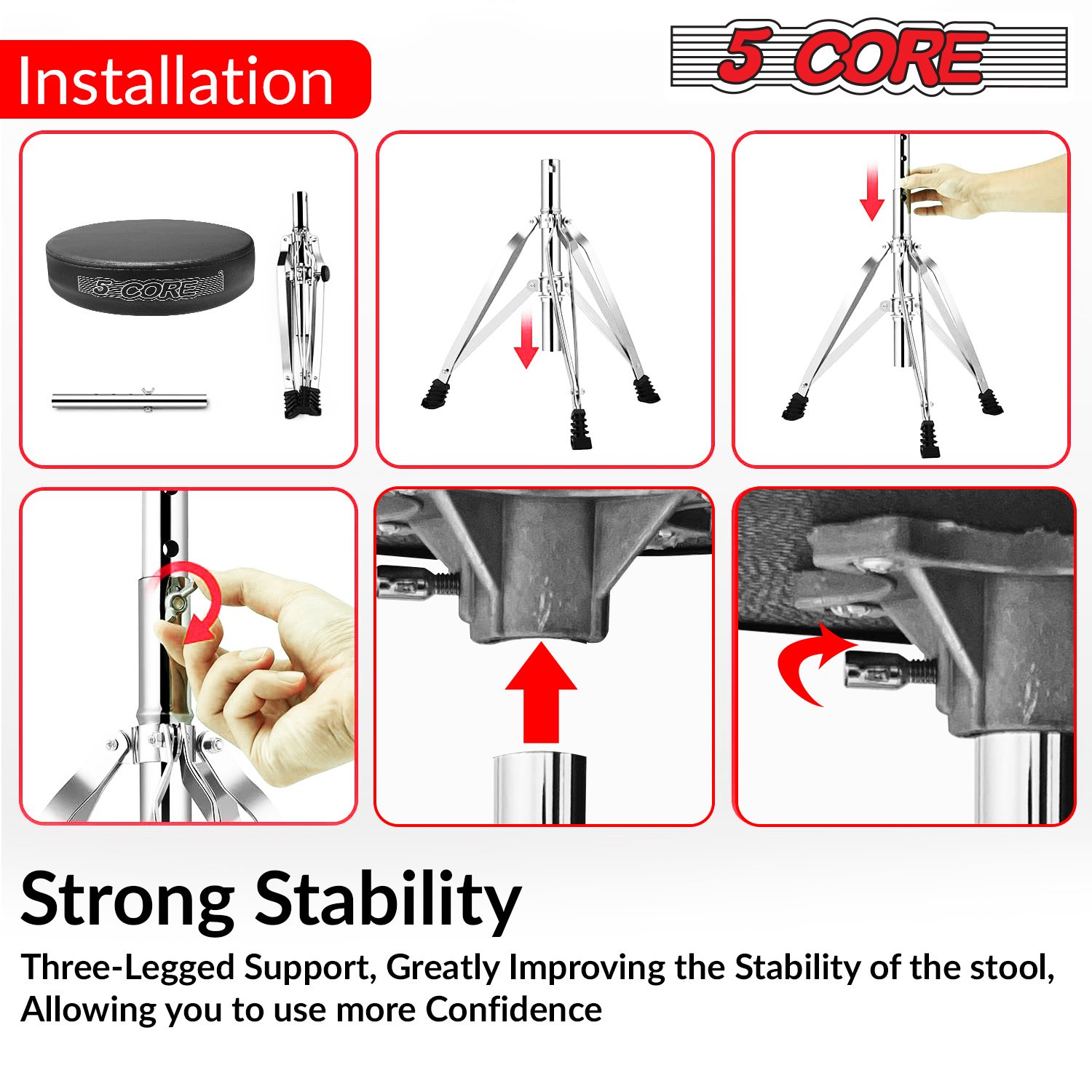 Installation

5 CORE

5 CORE

Strong Stability

Three-Legged Support, Greatly Improving the Stability of the stool, Allowing you to use more Confidence